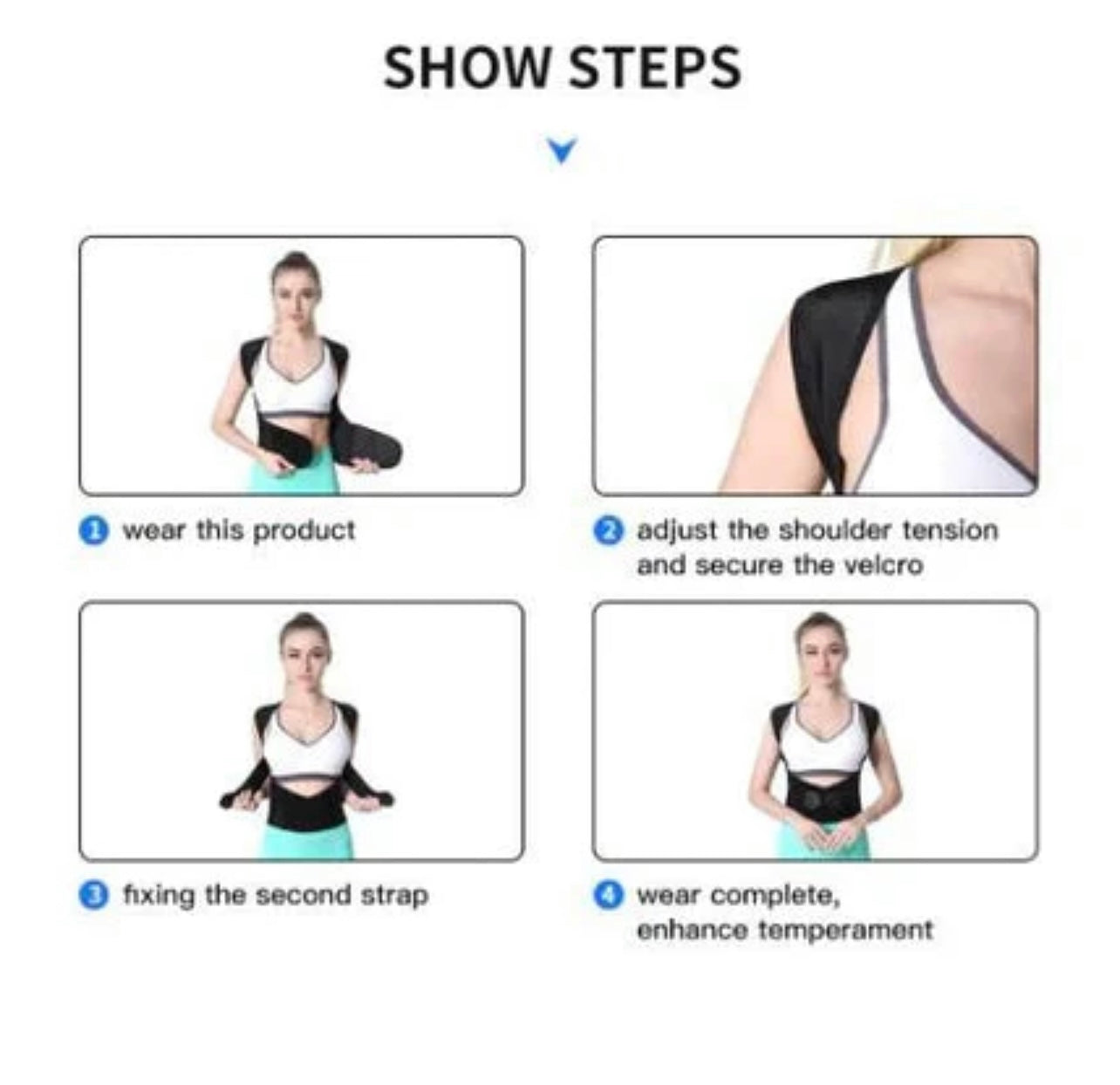 SHOW STEPS

1 wear this product

2 adjust the shoulder tension and secure the velcro

3 fixing the second strap

4 wear complete, enhance temperament